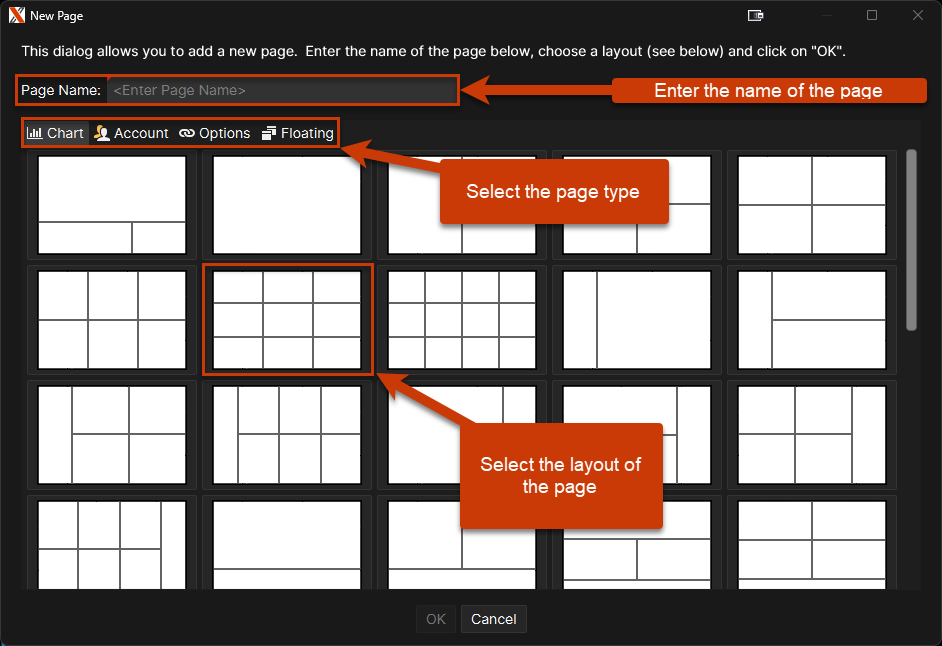 New Page

This dialog allows you to add a new page. Enter the name of the page below, choose a layout (see below) and click on "OK".

Page Name: <Enter Page Name>

Enter the name of the page

Chart Account Options Floating

Select the page type

Select the layout of the page

OK Cancel