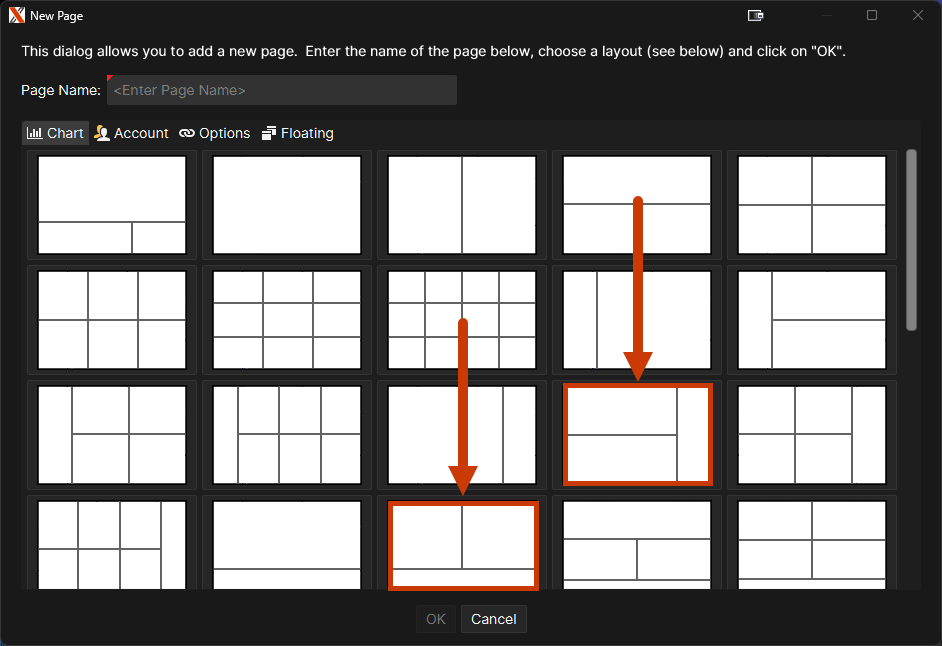 New Page

This dialog allows you to add a new page. Enter the name of the page below, choose a layout (see below) and click on "OK".

Page Name: <Enter Page Name>

Chart Account Options Floating

OK Cancel